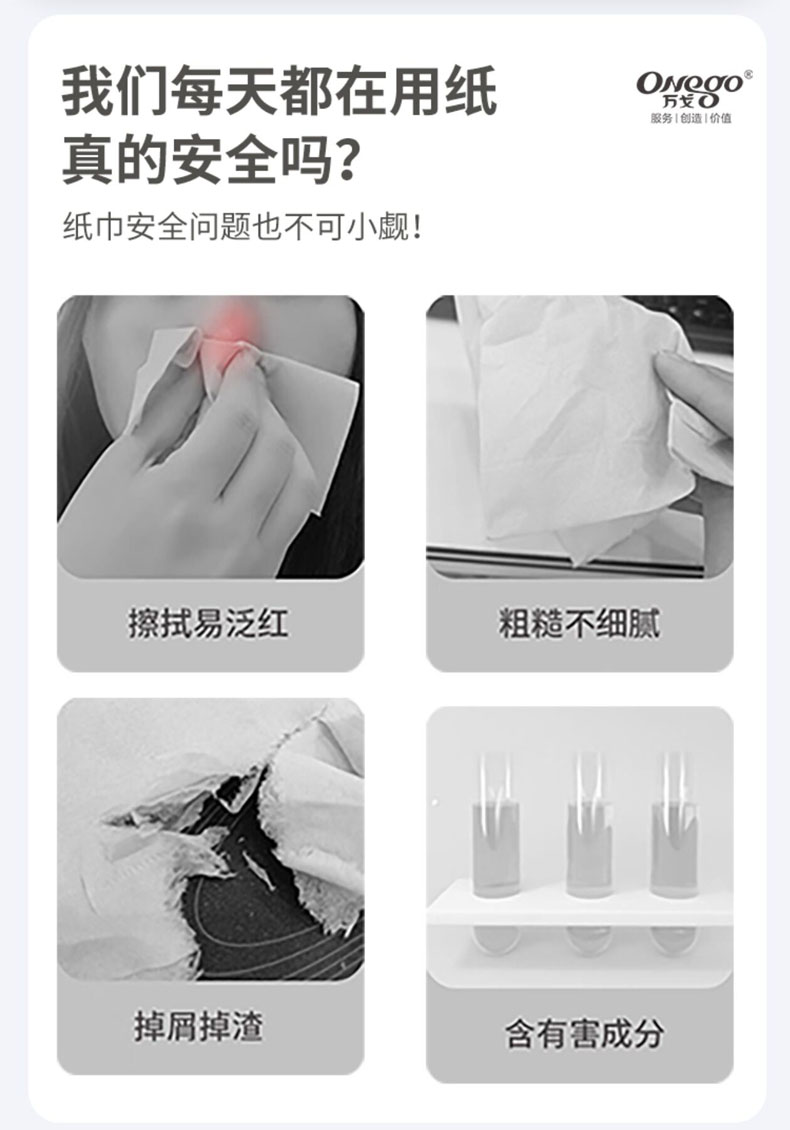 我们每天都在用纸
真的安全吗?

Onego®
万戈
服务 | 创造 | 价值

纸巾安全问题也不可小觑!

擦拭易泛红

粗糙不细腻

掉屑掉渣

含有害成分