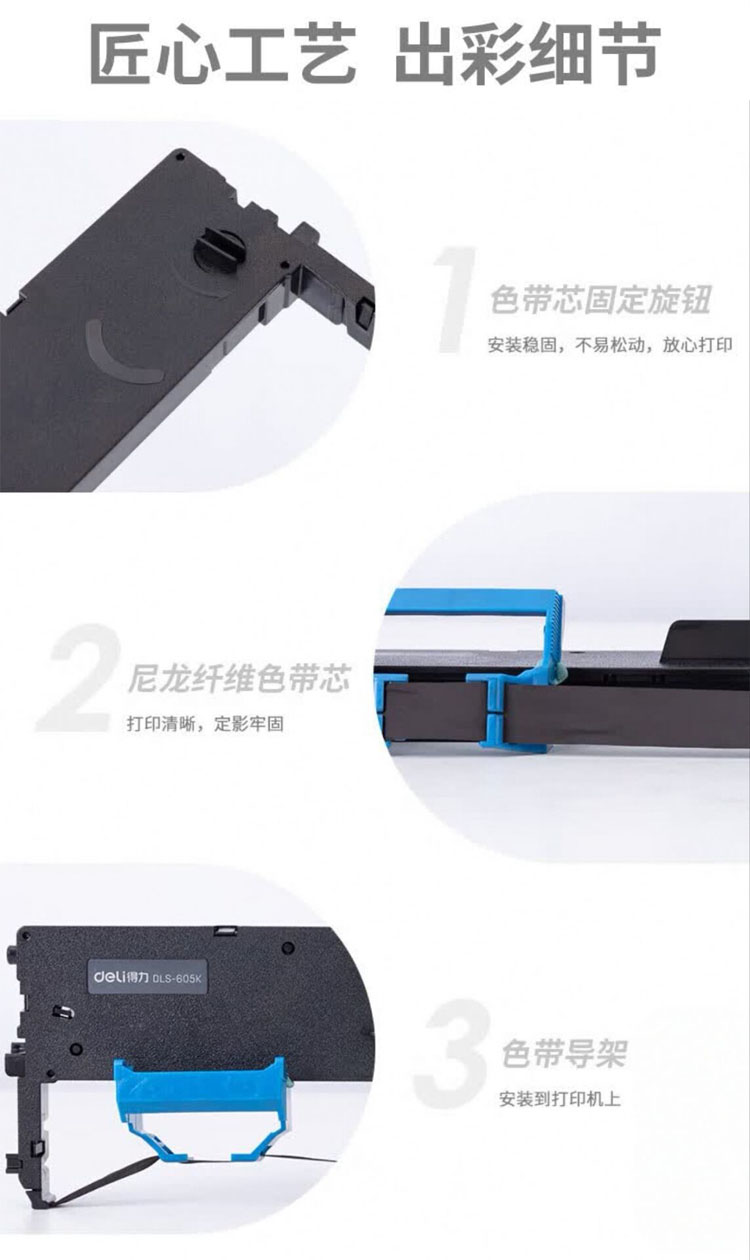 匠心工艺 出彩细节

1 色带芯固定旋钮
安装稳固，不易松动，放心打印

2 尼龙纤维色带芯
打印清晰，定影牢固

deli 得力 DLS-605K

3 色带导架
安装到打印机上