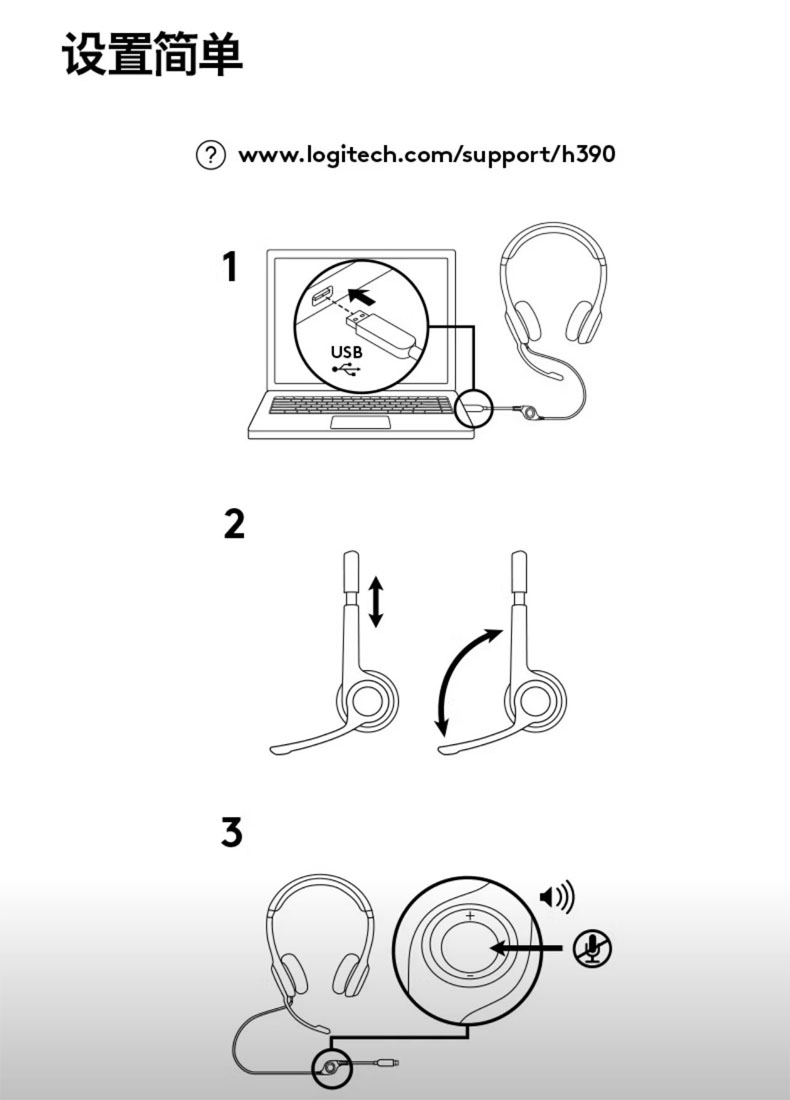 设置简单

? www.logitech.com/support/h390

1

USB

2

3

+

−