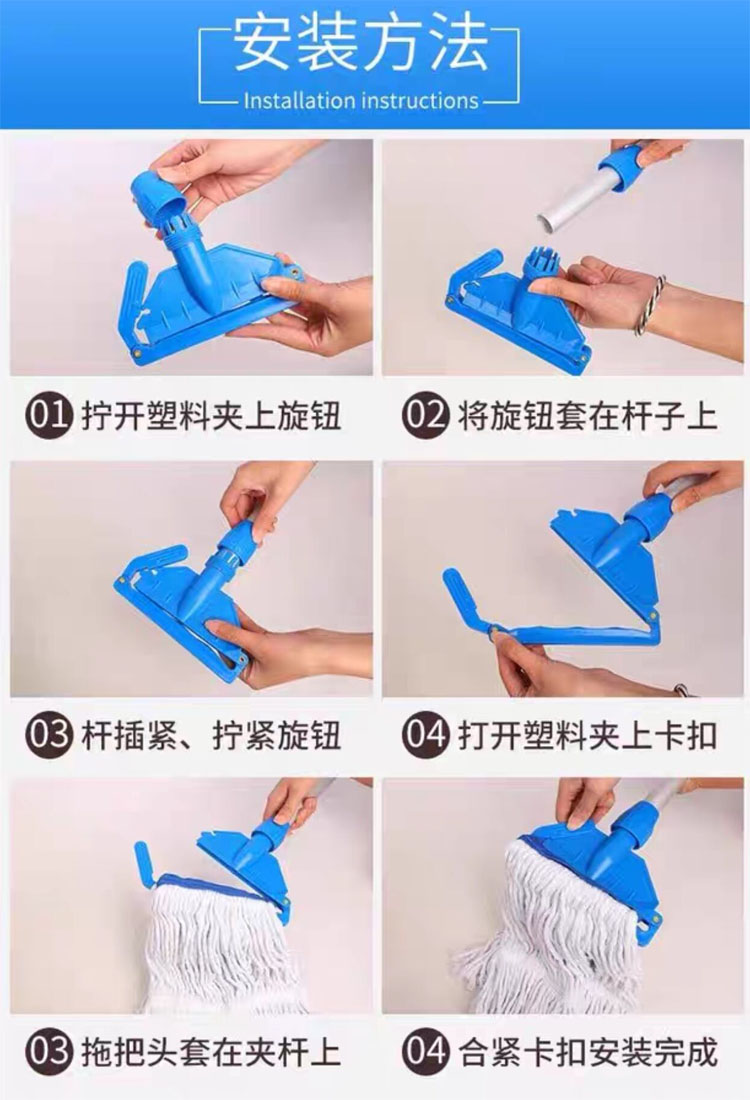 安装方法
Installation instructions

01 拧开塑料夹上旋钮
02 将旋钮套在杆子上
03 杆插紧、拧紧旋钮
04 打开塑料夹上卡扣
03 拖把头套在夹杆上
04 合紧卡扣安装完成