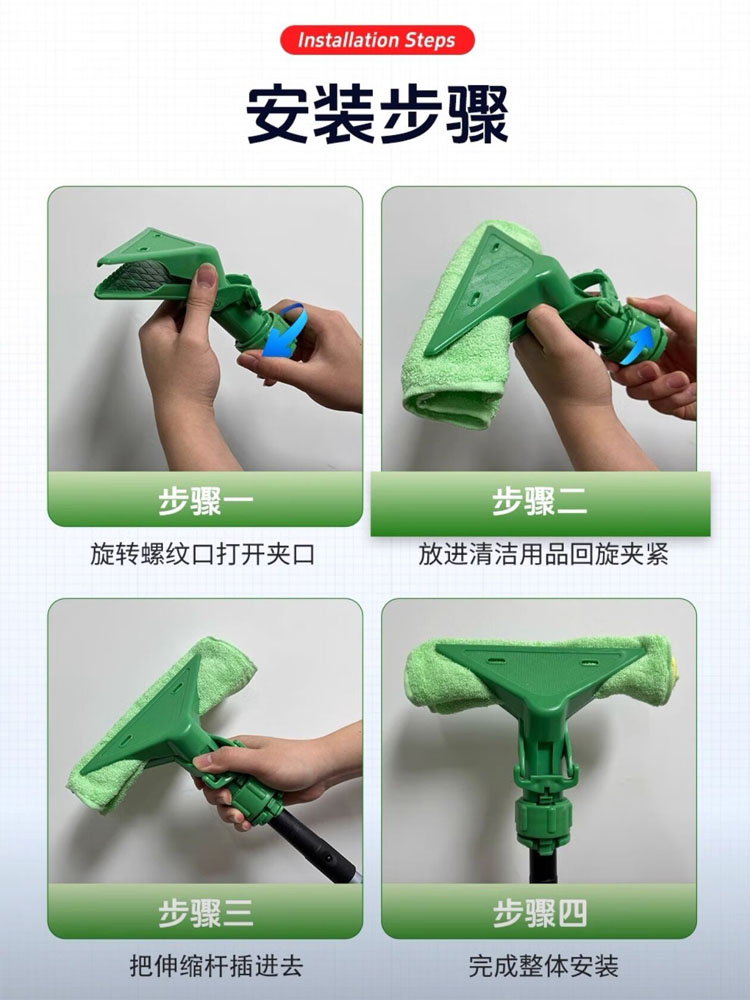 Installation Steps

安装步骤

步骤一

旋转螺纹口打开夹口

步骤二

放进清洁用品回旋夹紧

步骤三

把伸缩杆插进去

步骤四

完成整体安装