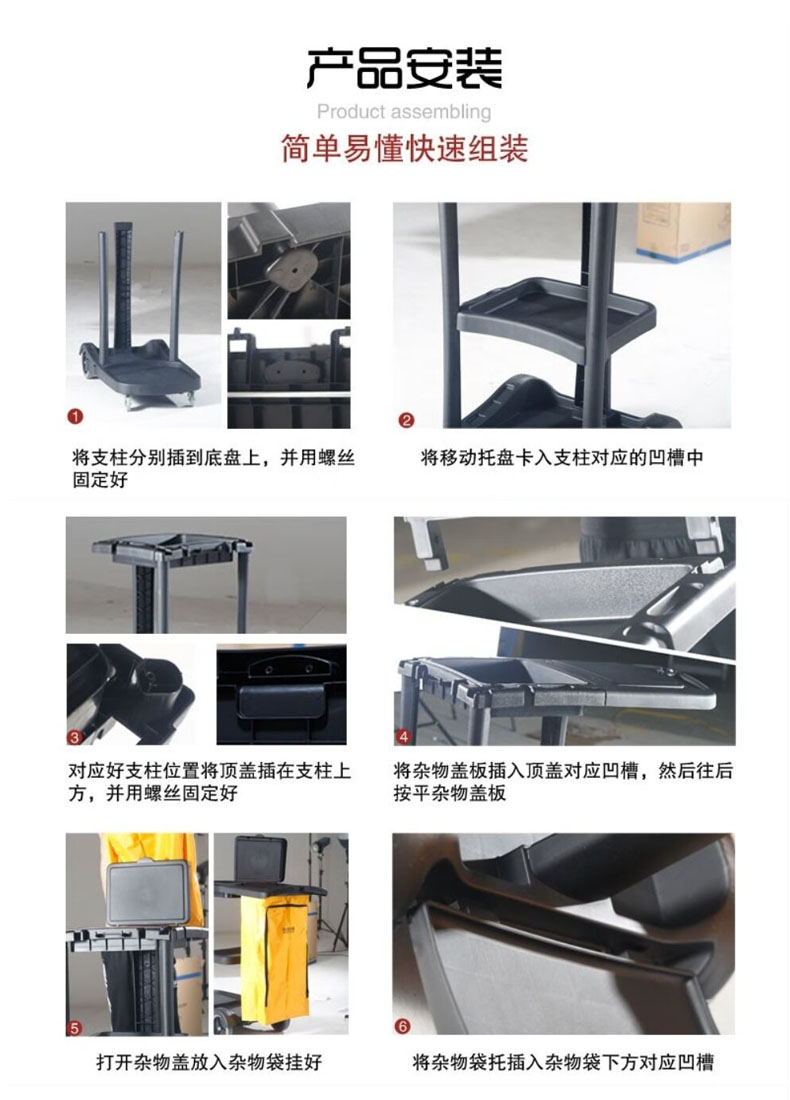 产品安装
Product assembling
简单易懂快速组装

1
将支柱分别插到底盘上，并用螺丝固定好

2
将移动托盘卡入支柱对应的凹槽中

3
对应好支柱位置将顶盖插在支柱上方，并用螺丝固定好

4
将杂物盖板插入顶盖对应凹槽，然后往后按平杂物盖板

5
打开杂物盖放入杂物袋挂好

6
将杂物袋托插入杂物袋下方对应凹槽