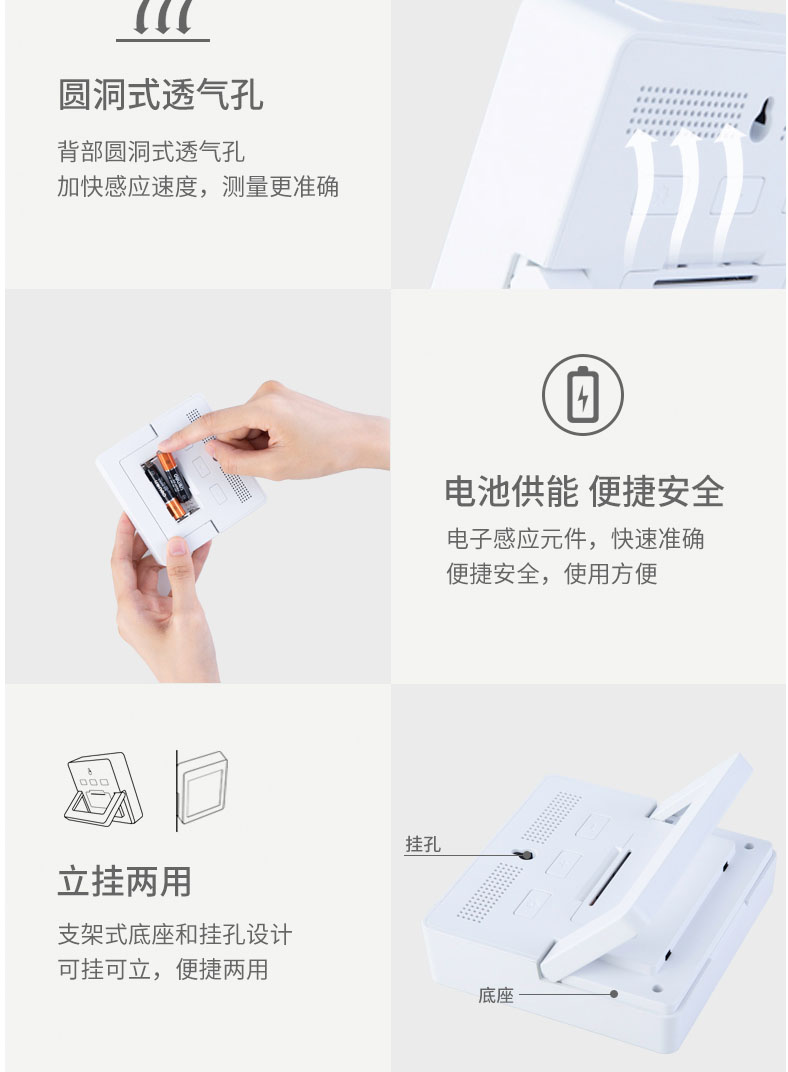 圆洞式透气孔

背部圆洞式透气孔
加快感应速度，测量更准确

电池供能 便捷安全

电子感应元件，快速准确
便捷安全，使用方便

立挂两用

支架式底座和挂孔设计
可挂可立，便捷两用

挂孔

底座