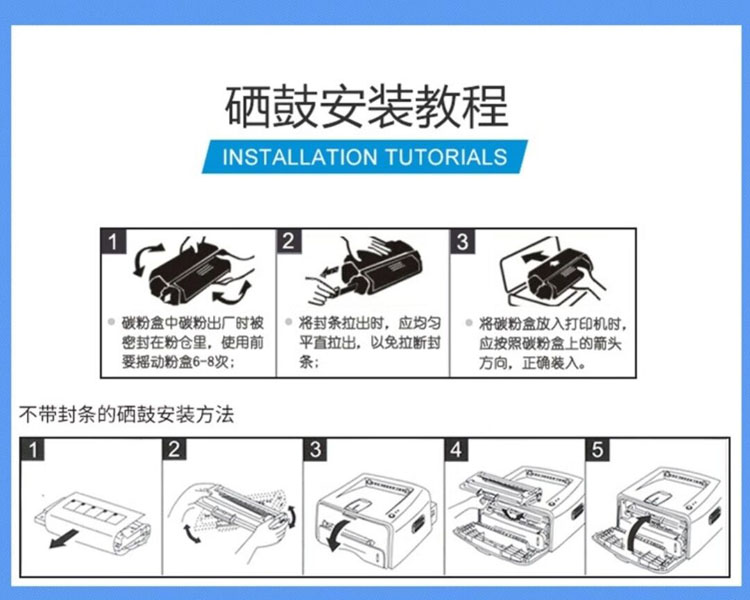 硒鼓安装教程

INSTALLATION TUTORIALS

1

碳粉盒中碳粉出厂时被密封在粉仓里，使用前要摇动粉盒6-8次；

2

将封条拉出时，应均匀平直拉出，以免拉断封条；

3

将碳粉盒放入打印机时，应按照碳粉盒上的箭头方向，正确装入。

不带封条的硒鼓安装方法

1

2

3

4

5