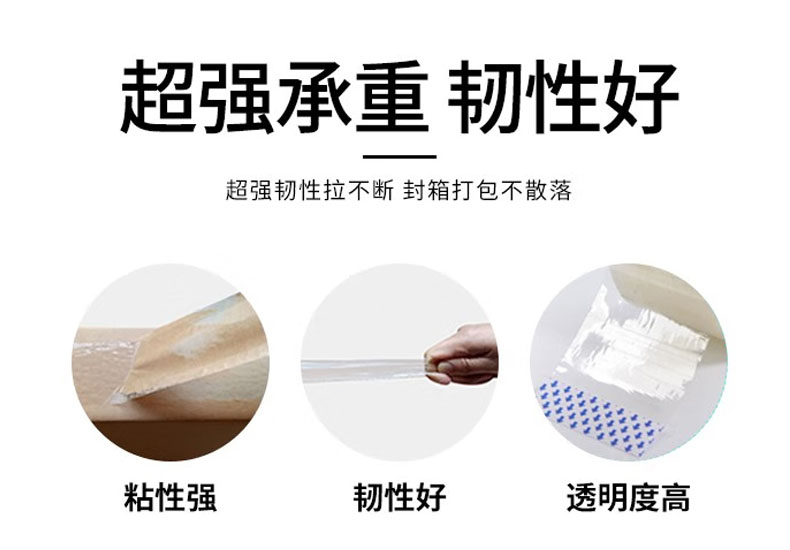 超强承重 韧性好

超强韧性拉不断 封箱打包不散落

粘性强

韧性好

透明度高